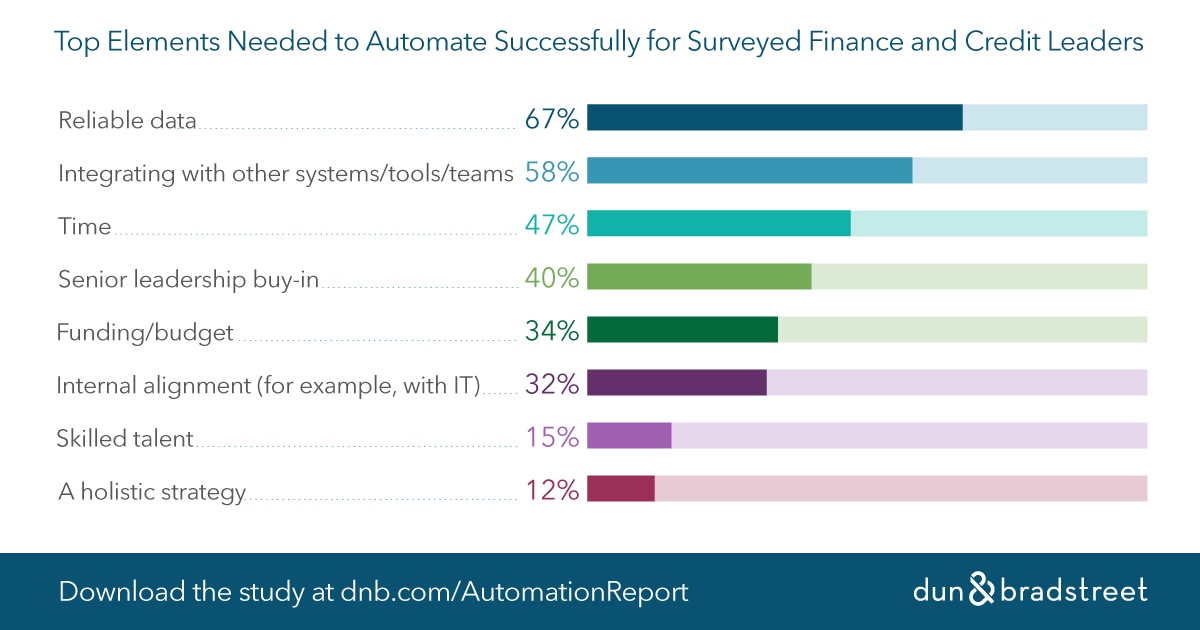 Top Elements Needed to Automate Successfully for Surveyed Finance and Credit Leaders

Reliable data 67%

Integrating with other systems/tools/teams 58%

Time 47%

Senior leadership buy-in 40%

Funding/budget 34%

Internal alignment (for example, with IT) 32%

Skilled talent 15%

A holistic strategy 12%

Download the study at dnb.com/AutomationReport

dun & bradstreet