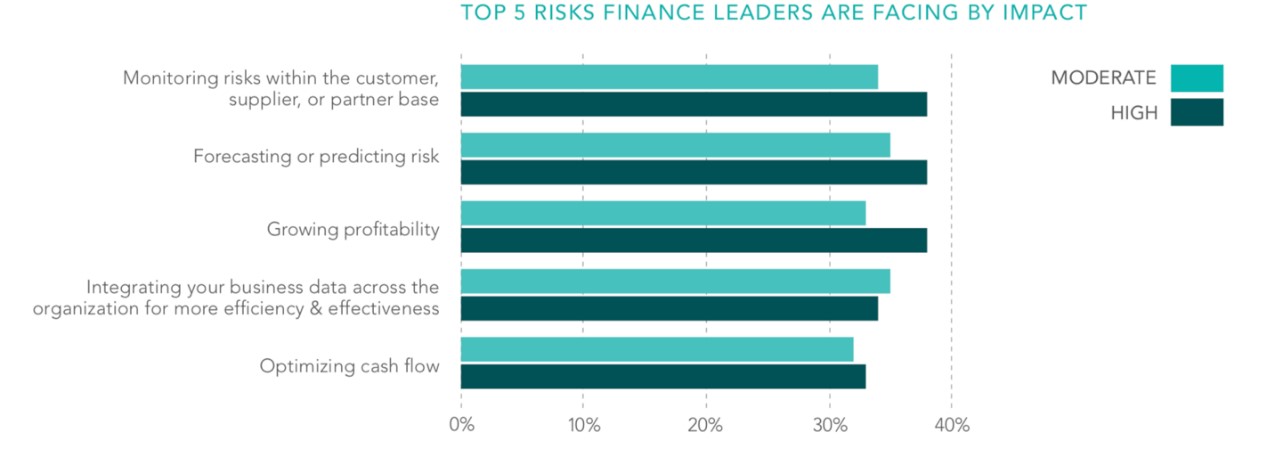 TOP 5 RISKS FINANCE LEADERS ARE FACING BY IMPACT

Monitoring risks within the customer, supplier, or partner base

Forecasting or predicting risk

Growing profitability

Integrating your business data across the organization for more efficiency & effectiveness

Optimizing cash flow

0%
10%
20%
30%
40%

MODERATE
HIGH