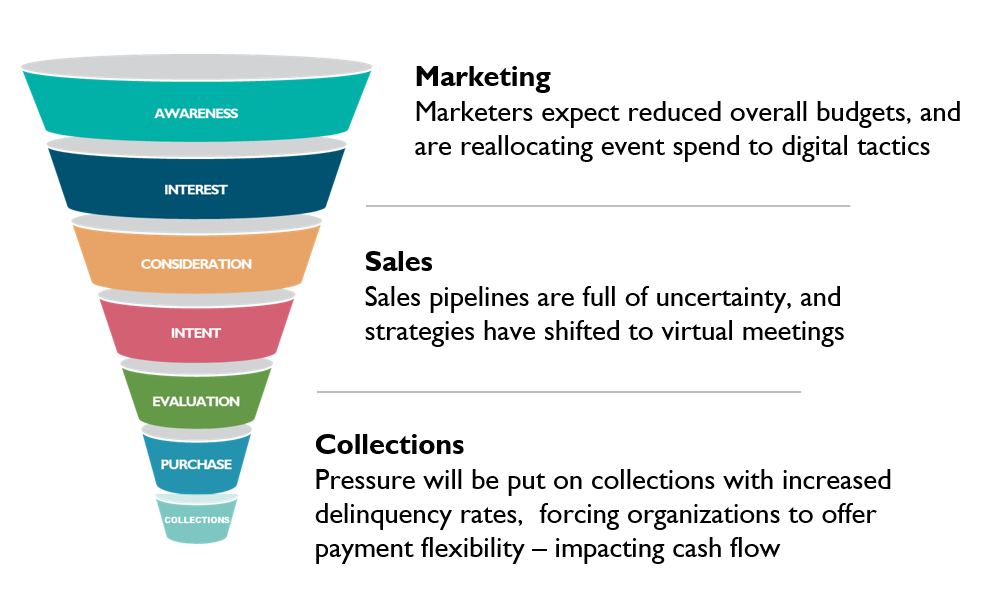 AWARENESS

INTEREST

CONSIDERATION

INTENT

EVALUATION

PURCHASE

COLLECTIONS

Marketing
Marketers expect reduced overall budgets, and are reallocating event spend to digital tactics

Sales
Sales pipelines are full of uncertainty, and strategies have shifted to virtual meetings

Collections
Pressure will be put on collections with increased delinquency rates, forcing organizations to offer payment flexibility – impacting cash flow