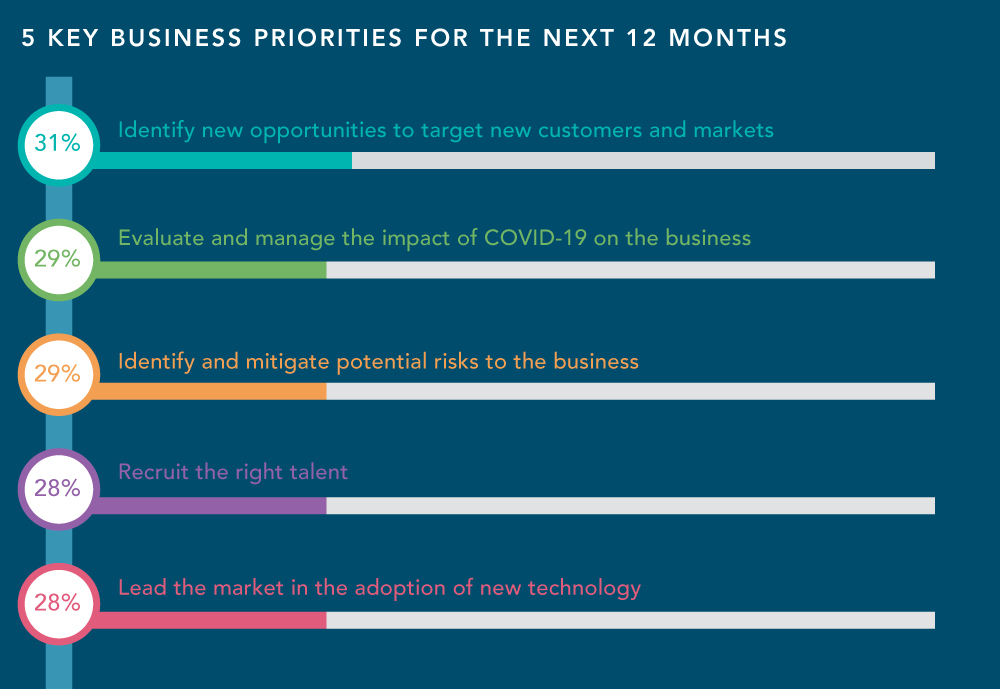 5 KEY BUSINESS PRIORITIES FOR THE NEXT 12 MONTHS

31% Identify new opportunities to target new customers and markets

29% Evaluate and manage the impact of COVID-19 on the business

29% Identify and mitigate potential risks to the business

28% Recruit the right talent

28% Lead the market in the adoption of new technology