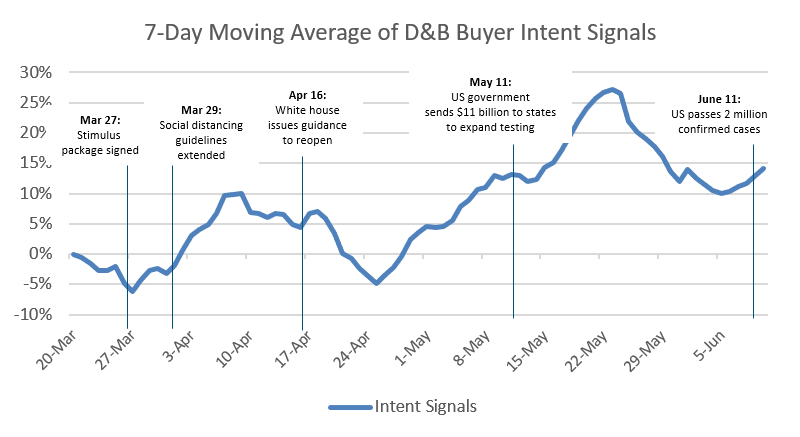 7-Day Moving Average of D&B Buyer Intent Signals

30%
25%
20%
15%
10%
5%
0%
-5%
-10%

Mar 27:
Stimulus package signed

Mar 29:
Social distancing guidelines extended

Apr 16:
White house issues guidance to reopen

May 11:
US government sends $11 billion to states to expand testing

June 11:
US passes 2 million confirmed cases

20-Mar
27-Mar
3-Apr
10-Apr
17-Apr
24-Apr
1-May
8-May
15-May
22-May
29-May
5-Jun

Intent Signals