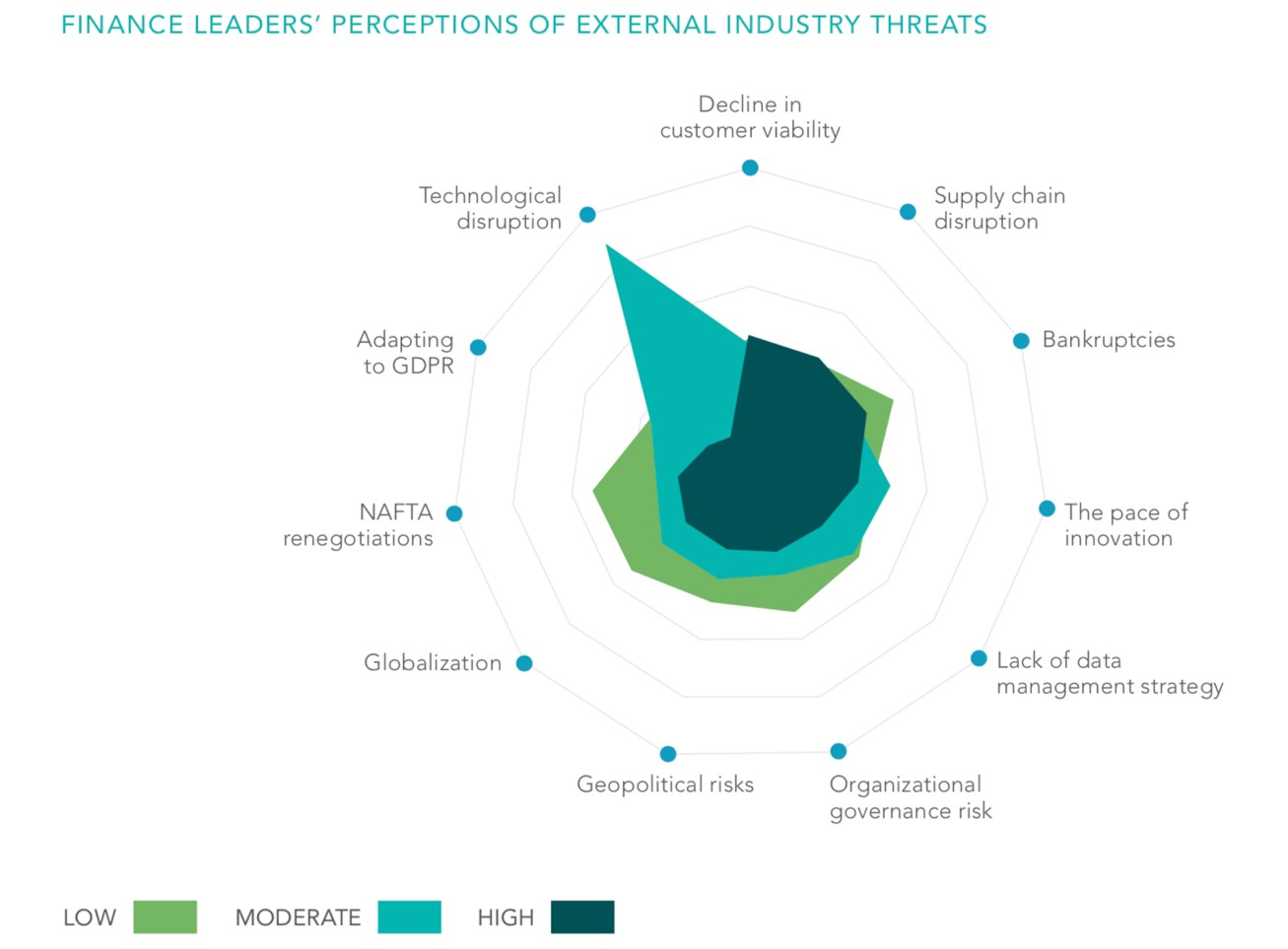 FINANCE LEADERS' PERCEPTIONS OF EXTERNAL INDUSTRY THREATS

Decline in customer viability

Supply chain disruption

Bankruptcies

The pace of innovation

Lack of data management strategy

Organizational governance risk

Geopolitical risks

Globalization

NAFTA renegotiations

Adapting to GDPR

Technological disruption

LOW MODERATE HIGH