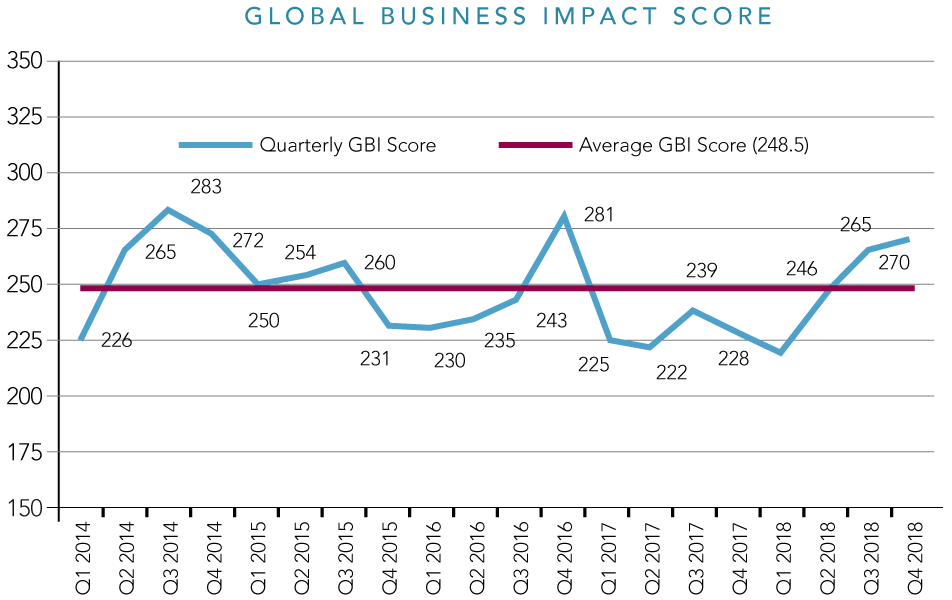 GLOBAL BUSINESS IMPACT SCORE

350
325
300
275
250
225
200
175
150

Quarterly GBI Score
Average GBI Score (248.5)

226
265
283
272
250
254
260
231
230
235
243
281
225
222
239
228
246
265
270

Q1 2014
Q2 2014
Q3 2014
Q4 2014
Q1 2015
Q2 2015
Q3 2015
Q4 2015
Q1 2016
Q2 2016
Q3 2016
Q4 2016
Q1 2017
Q2 2017
Q3 2017
Q4 2017
Q1 2018
Q2 2018
Q3 2018
Q4 2018