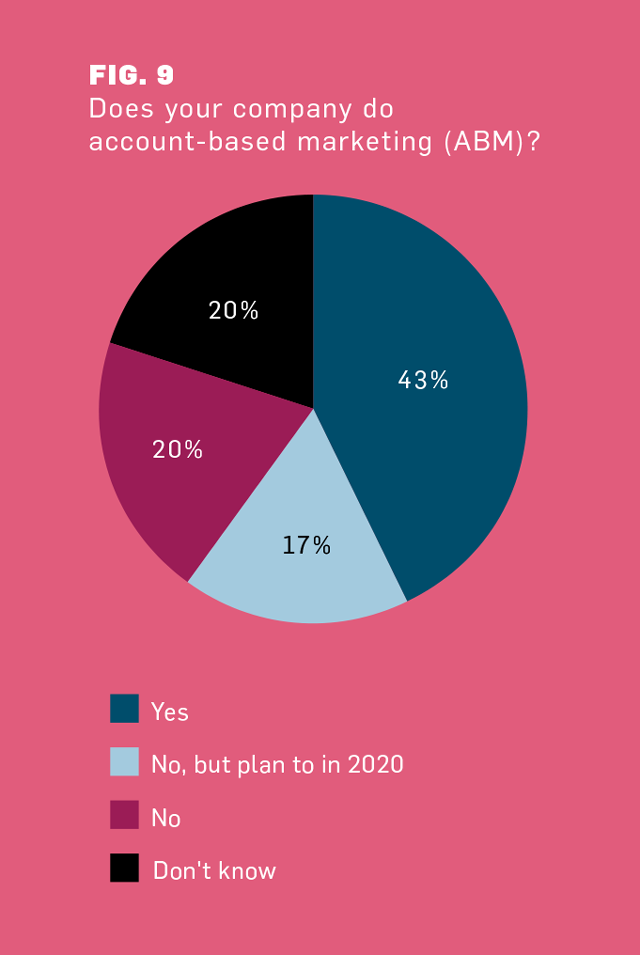 FIG. 9
Does your company do account-based marketing (ABM)?

20%

43%

20%

17%

Yes

No, but plan to in 2020

No

Don't know