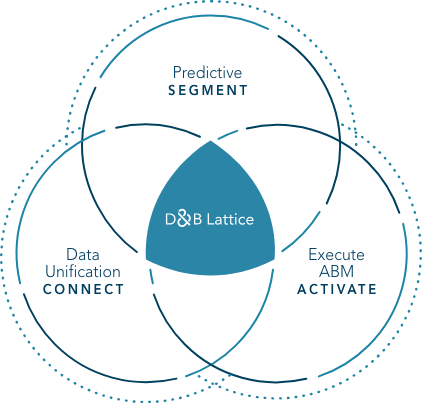 Predictive
SEGMENT

D&B Lattice

Data Unification
CONNECT

Execute ABM
ACTIVATE