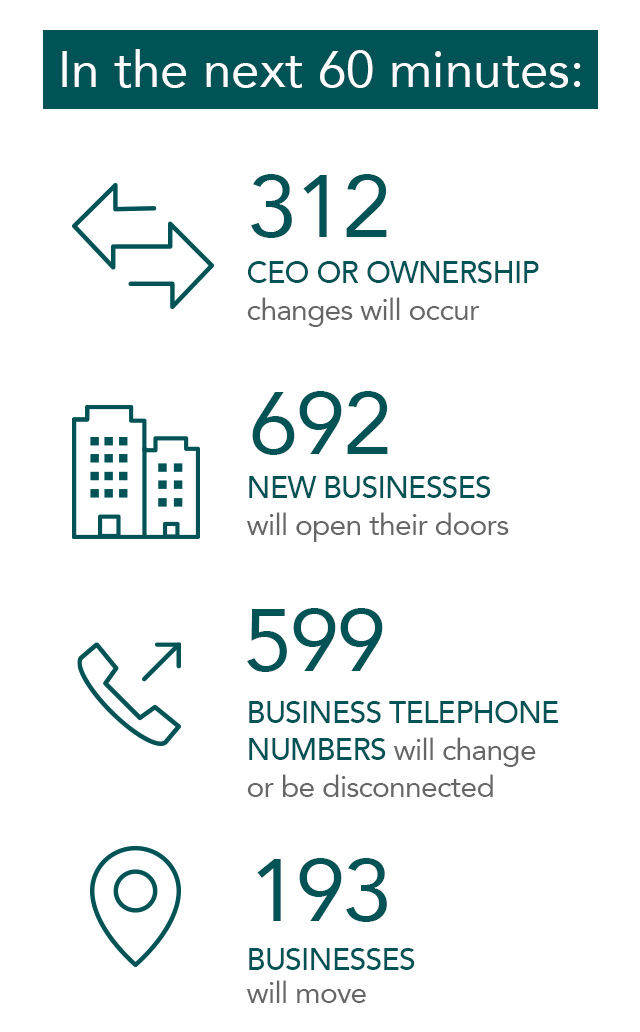 In the next 60 minutes:

312
CEO OR OWNERSHIP changes will occur

692
NEW BUSINESSES will open their doors

599
BUSINESS TELEPHONE NUMBERS will change or be disconnected

193
BUSINESSES will move