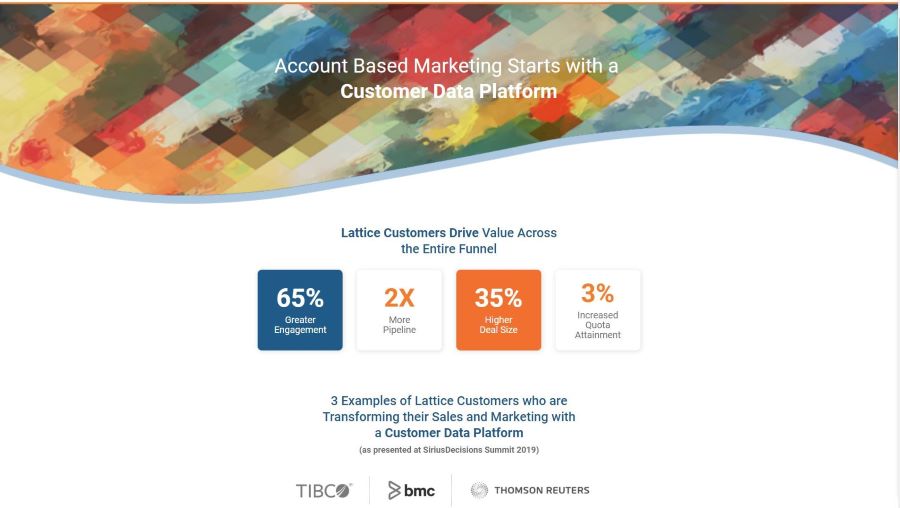 Account Based Marketing Starts with a
Customer Data Platform

Lattice Customers Drive Value Across the Entire Funnel

65%
Greater Engagement

2X
More Pipeline

35%
Higher Deal Size

3%
Increased Quota Attainment

3 Examples of Lattice Customers who are Transforming their Sales and Marketing with a Customer Data Platform
(as presented at SiriusDecisions Summit 2019)

TIBCO

bmc

THOMSON REUTERS