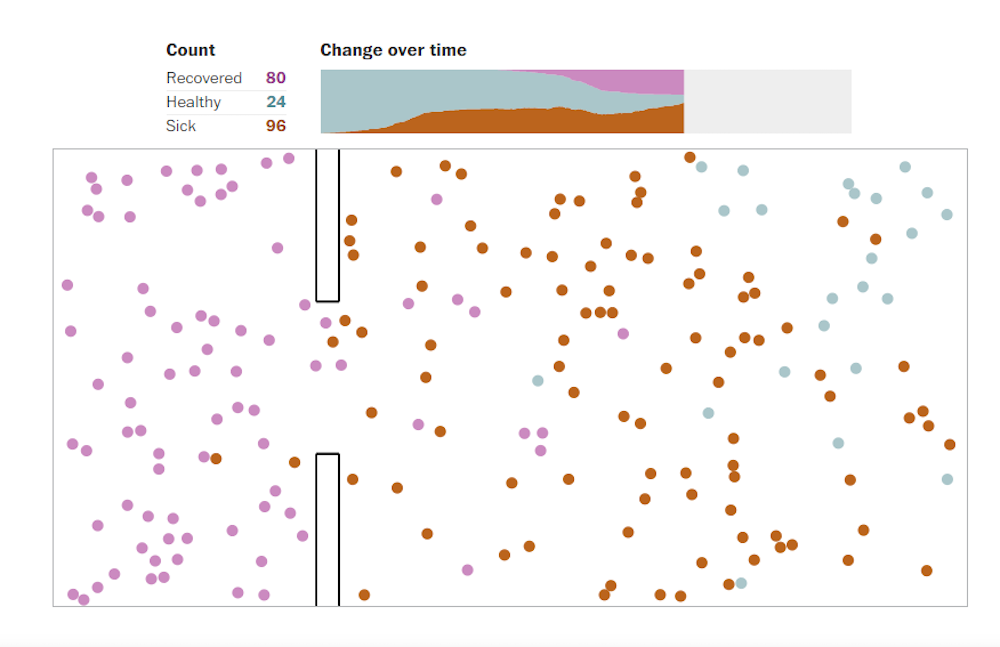 Count
Recovered 80
Healthy 24
Sick 96

Change over time