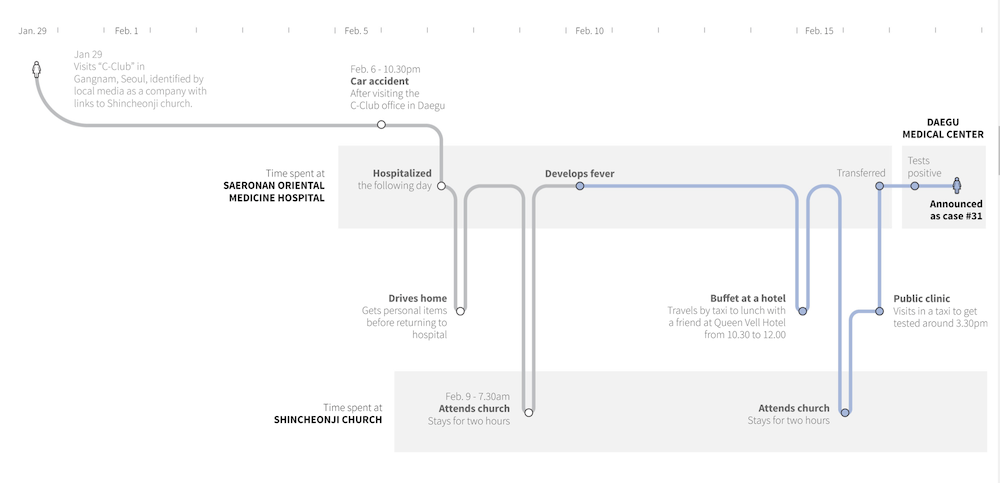 Jan. 29 Feb. 1 Feb. 5 Feb. 10 Feb. 15

Jan 29
Visits "C-Club" in Gangnam, Seoul, identified by local media as a company with links to Shincheonji church.

Feb. 6 - 10.30pm
Car accident
After visiting the C-Club office in Daegu

DAEGU MEDICAL CENTER

Time spent at
SAERONAN ORIENTAL MEDICINE HOSPITAL

Hospitalized
the following day

Develops fever

Transferred

Tests positive

Announced as case #31

Drives home
Gets personal items before returning to hospital

Buffet at a hotel
Travels by taxi to lunch with a friend at Queen Vell Hotel from 10.30 to 12.00

Public clinic
Visits in a taxi to get tested around 3.30pm

Time spent at
SHINCHEONJI CHURCH

Feb. 9 - 7.30am
Attends church
Stays for two hours

Attends church
Stays for two hours