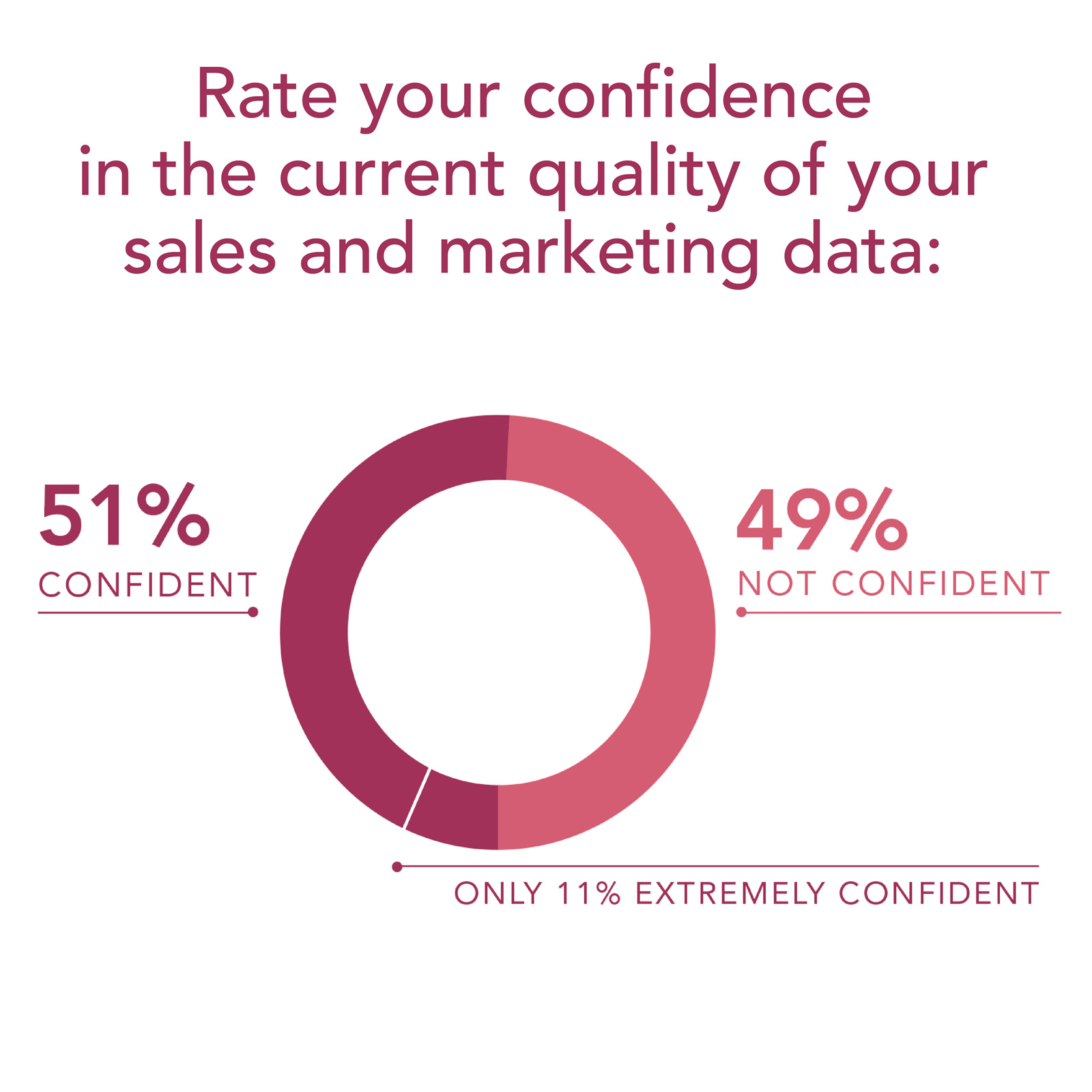 Rate your confidence in the current quality of your sales and marketing data:

51%
CONFIDENT

49%
NOT CONFIDENT

ONLY 11% EXTREMELY CONFIDENT