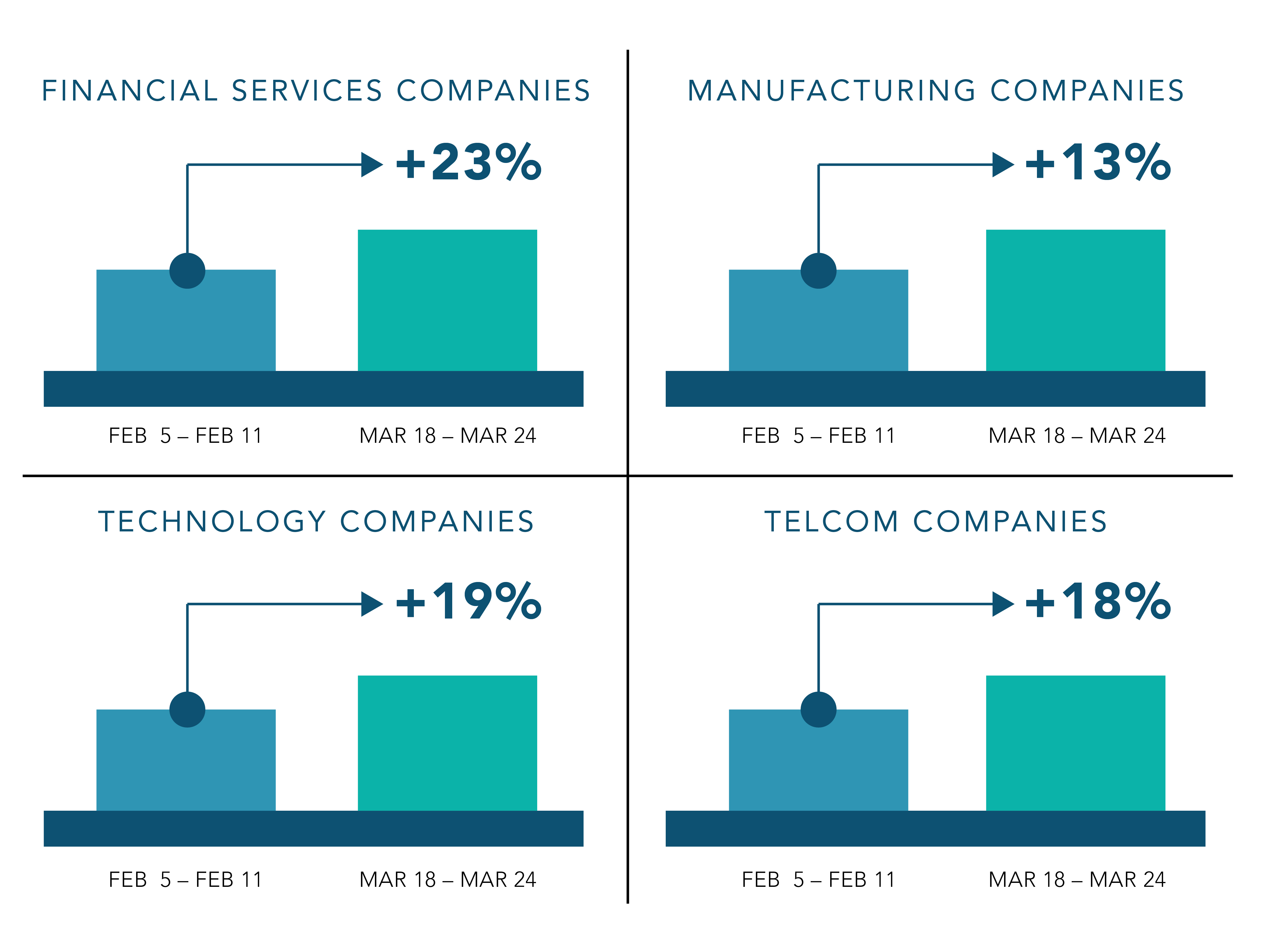 FINANCIAL SERVICES COMPANIES

+23%

FEB 5 – FEB 11

MAR 18 – MAR 24

MANUFACTURING COMPANIES

+13%

FEB 5 – FEB 11

MAR 18 – MAR 24

TECHNOLOGY COMPANIES

+19%

FEB 5 – FEB 11

MAR 18 – MAR 24

TELCOM COMPANIES

+18%

FEB 5 – FEB 11

MAR 18 – MAR 24