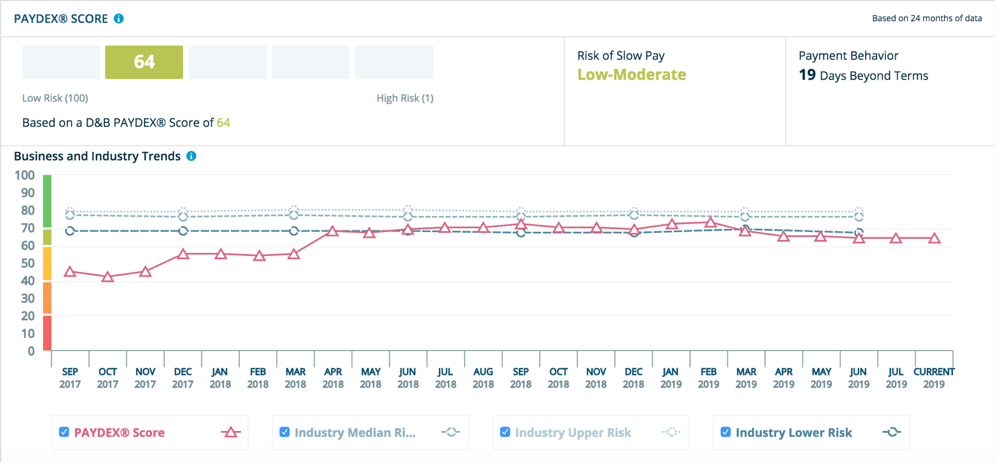 PAYDEX® SCORE

Based on 24 months of data

64

Low Risk (100)

High Risk (1)

Based on a D&B PAYDEX® Score of 64

Risk of Slow Pay
Low-Moderate

Payment Behavior
19 Days Beyond Terms

Business and Industry Trends

100
90
80
70
60
50
40
30
20
10
0

SEP 2017
OCT 2017
NOV 2017
DEC 2017
JAN 2018
FEB 2018
MAR 2018
APR 2018
MAY 2018
JUN 2018
JUL 2018
AUG 2018
SEP 2018
OCT 2018
NOV 2018
DEC 2018
JAN 2019
FEB 2019
MAR 2019
APR 2019
MAY 2019
JUN 2019
JUL 2019
CURRENT 2019

PAYDEX® Score
Industry Median Ri...
Industry Upper Risk
Industry Lower Risk