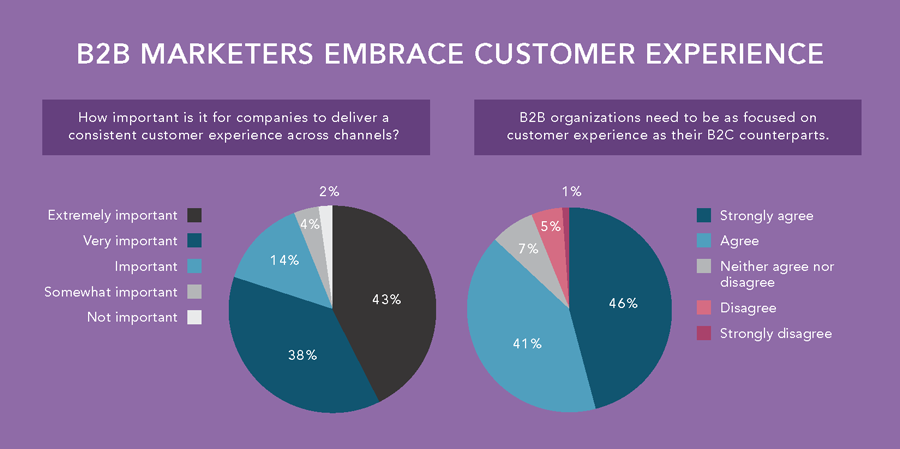 B2B MARKETERS EMBRACE CUSTOMER EXPERIENCE

How important is it for companies to deliver a consistent customer experience across channels?

Extremely important
Very important
Important
Somewhat important
Not important

2%
4%
14%
43%
38%

B2B organizations need to be as focused on customer experience as their B2C counterparts.

1%
5%
7%
46%
41%

Strongly agree
Agree
Neither agree nor disagree
Disagree
Strongly disagree