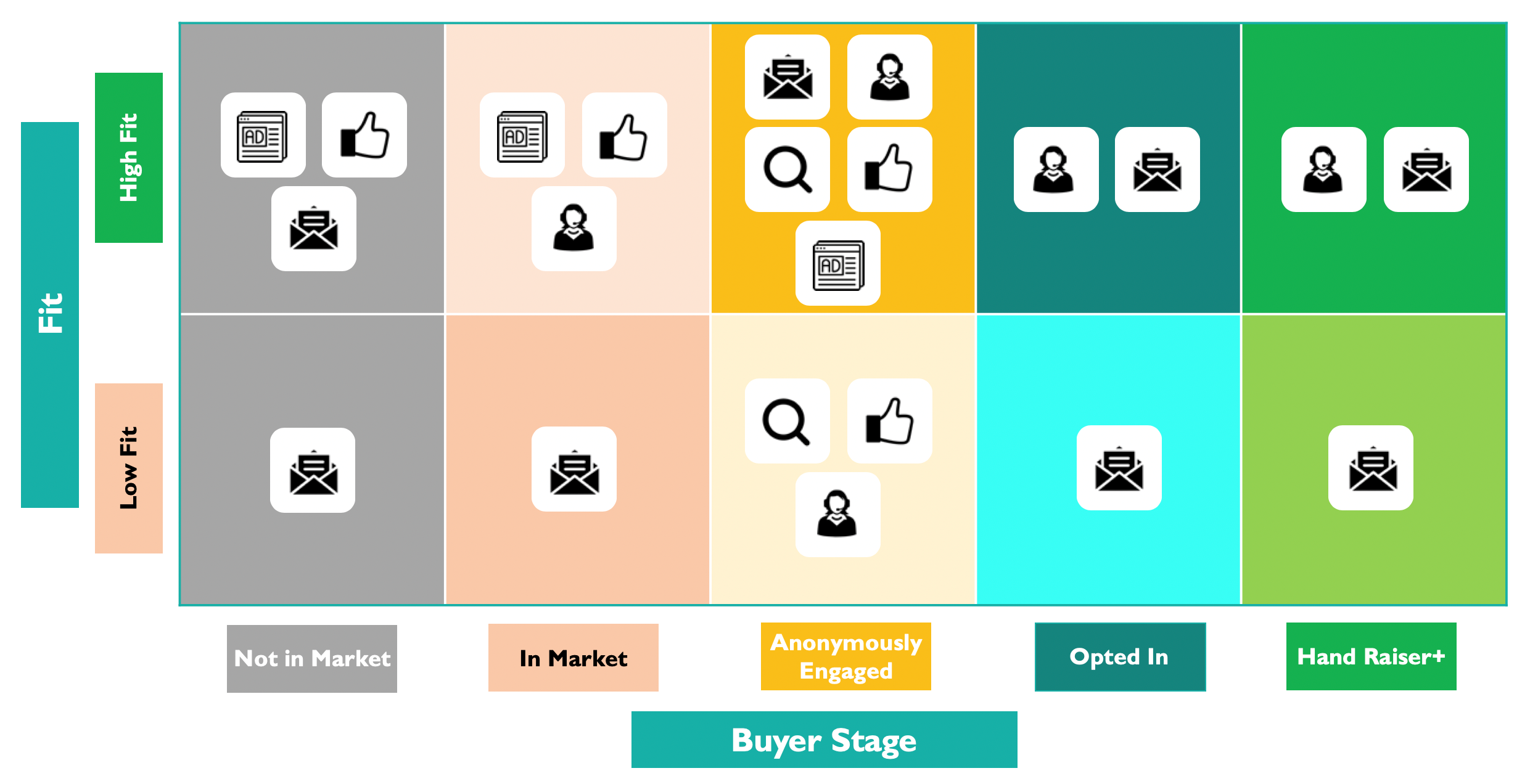 Fit

High Fit

Low Fit

AD

AD

AD

Not in Market

In Market

Anonymously Engaged

Opted In

Hand Raiser+

Buyer Stage