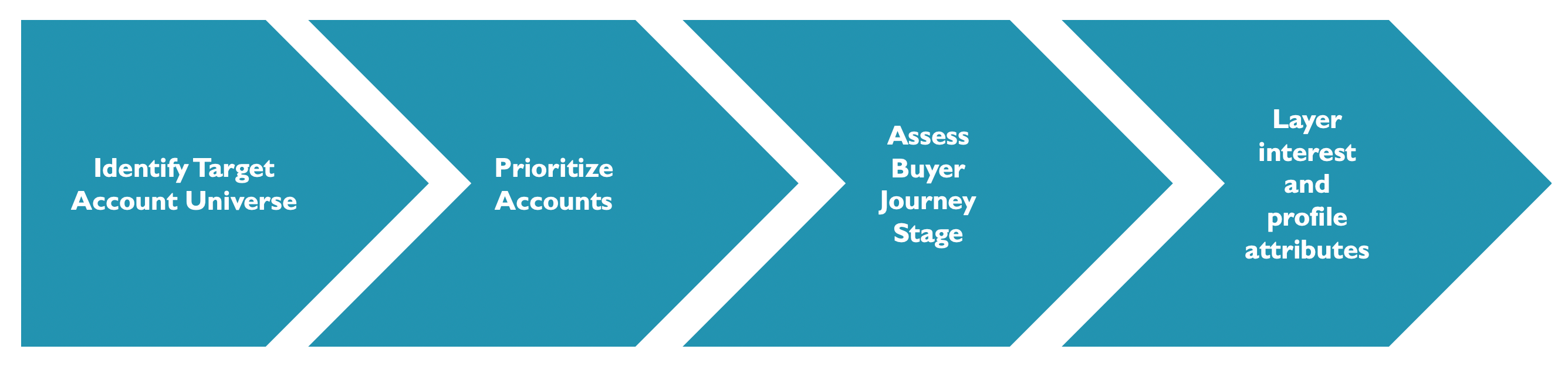 Identify Target Account Universe

Prioritize Accounts

Assess Buyer Journey Stage

Layer interest and profile attributes